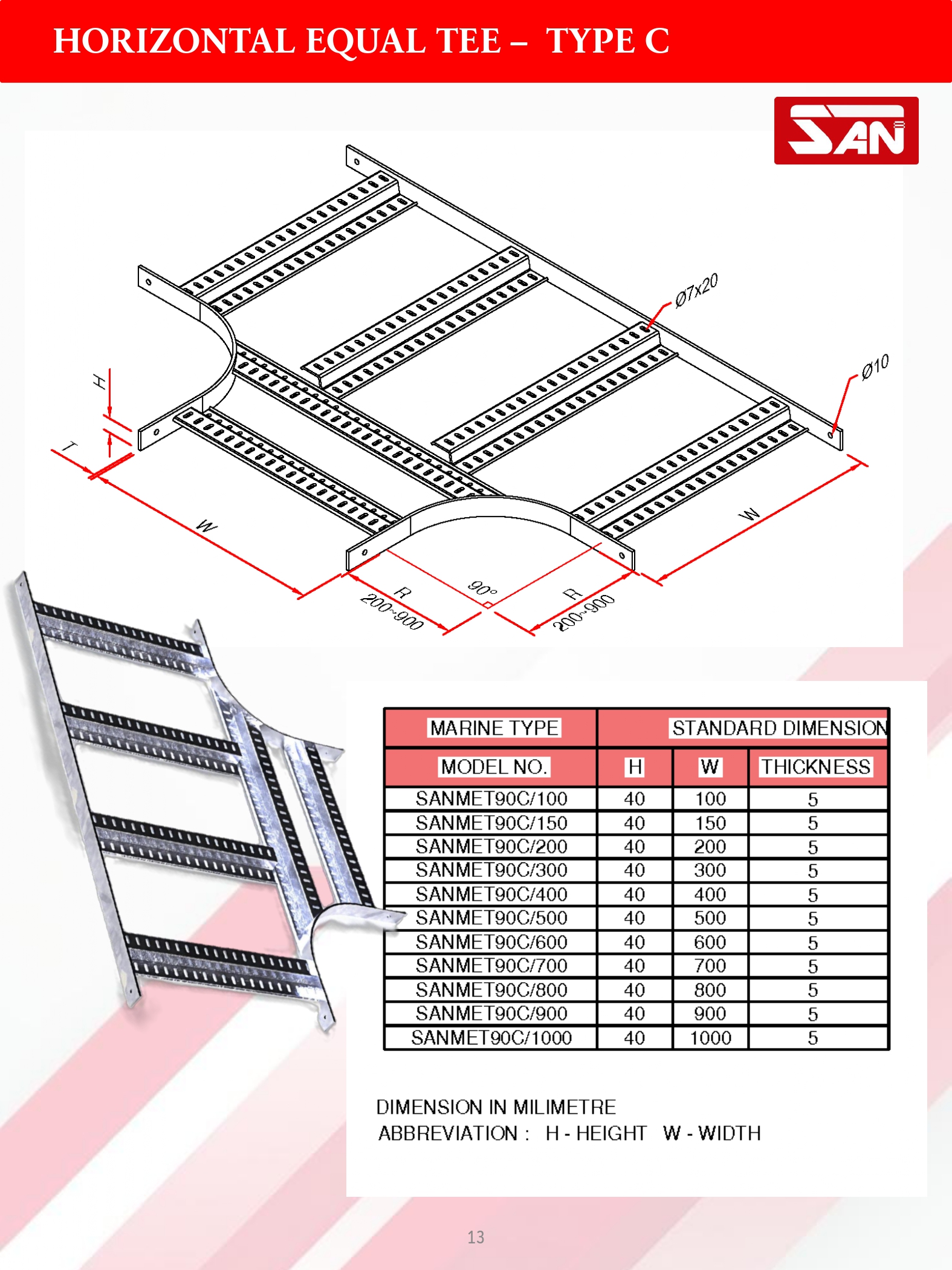 HORIZONTAL EQUAL TEE – TYPE C

SAN

Ø7x20

Ø10

H

T

W

W

R

200~900

90°

R

200~900

| MARINE TYPE | STANDARD DIMENSION | | |
|---|---|---|---|
| MODEL NO. | H | W | THICKNESS |
| SANMET90C/100 | 40 | 100 | 5 |
| SANMET90C/150 | 40 | 150 | 5 |
| SANMET90C/200 | 40 | 200 | 5 |
| SANMET90C/300 | 40 | 300 | 5 |
| SANMET90C/400 | 40 | 400 | 5 |
| SANMET90C/500 | 40 | 500 | 5 |
| SANMET90C/600 | 40 | 600 | 5 |
| SANMET90C/700 | 40 | 700 | 5 |
| SANMET90C/800 | 40 | 800 | 5 |
| SANMET90C/900 | 40 | 900 | 5 |
| SANMET90C/1000 | 40 | 1000 | 5 |

DIMENSION IN MILIMETRE
ABBREVIATION : H - HEIGHT W - WIDTH

13